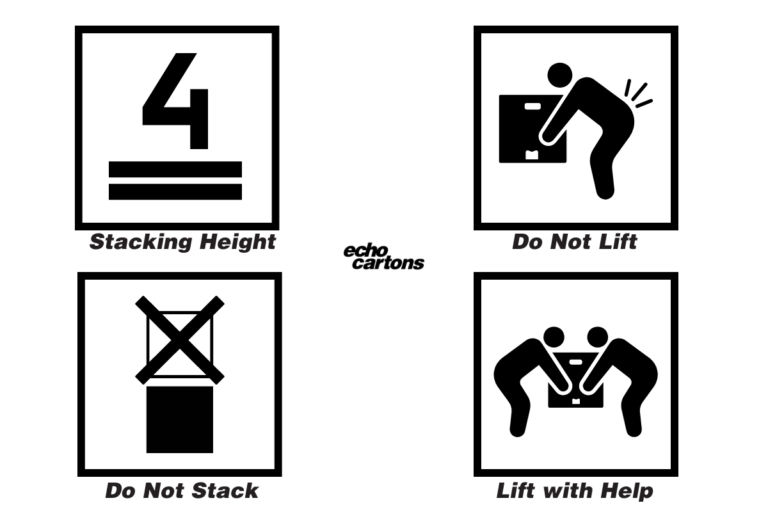 4

Stacking Height

Do Not Lift

echo cartons

Do Not Stack

Lift with Help